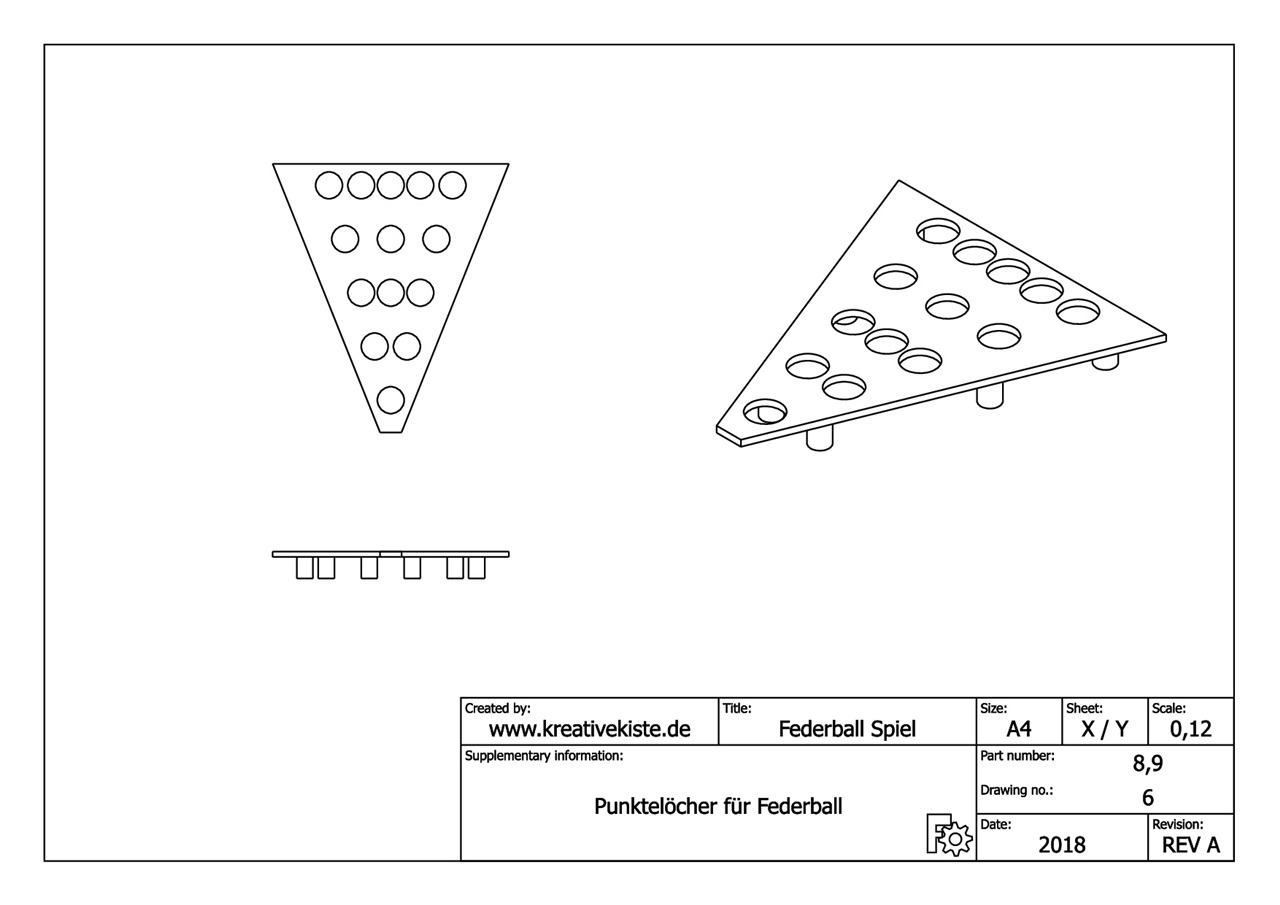 Created by:
www.kreativekiste.de

Title:
Federball Spiel

Size:
A4

Sheet:
X / Y

Scale:
0,12

Supplementary information:
Punktelöcher für Federball

Part number:
8,9

Drawing no.:
6

Date:
2018

Revision:
REV A