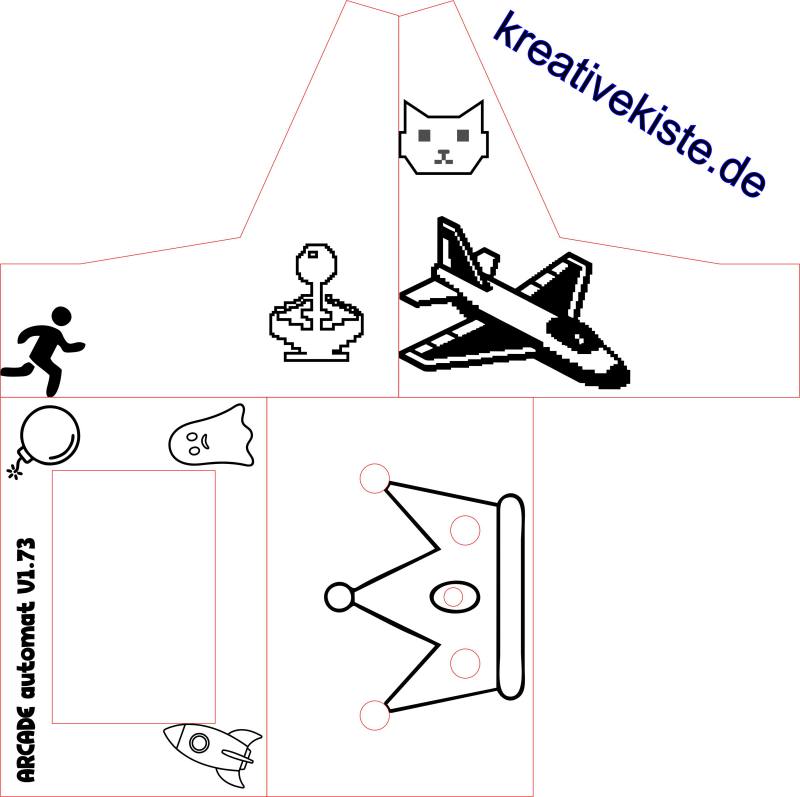 kreativekiste.de

ARCADE automat V1.73