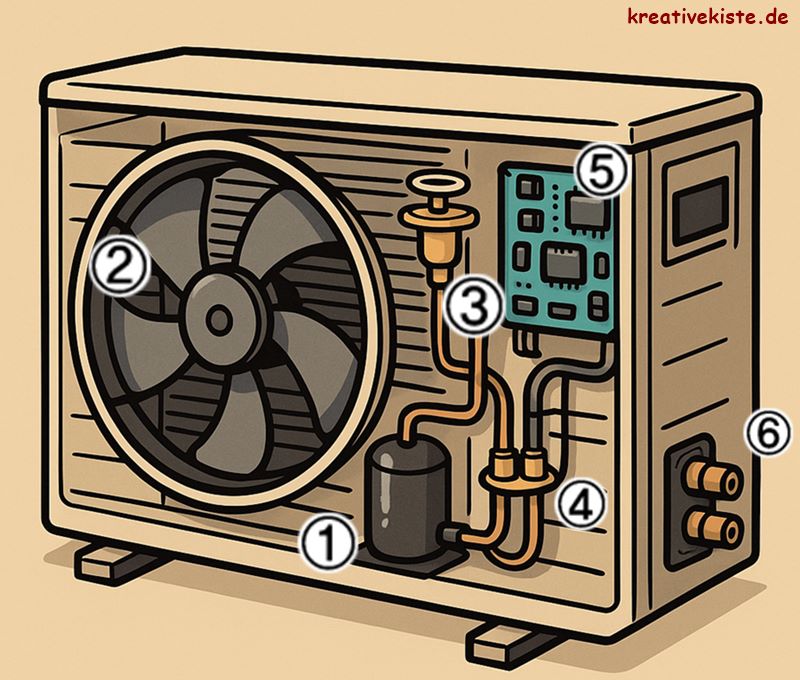 kreativekiste.de

5

2

3

6

4

1