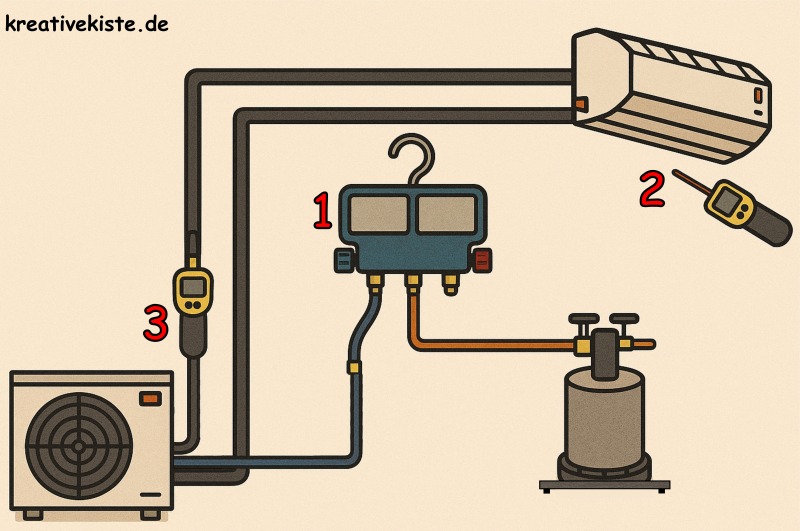 kreativekiste.de

1

2

3